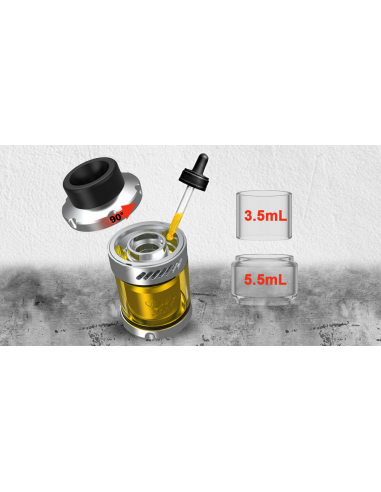 90°

3.5mL

5.5mL