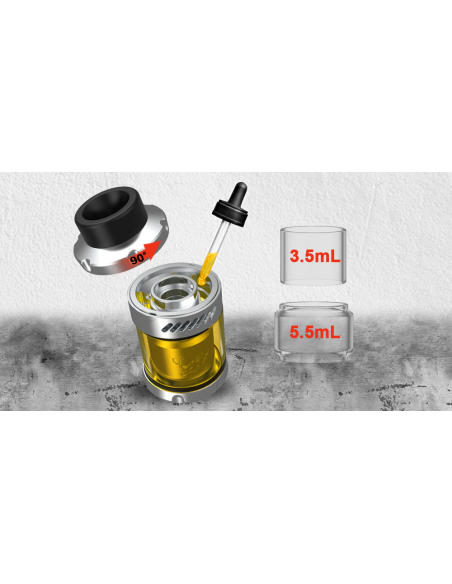 90°

3.5mL

5.5mL